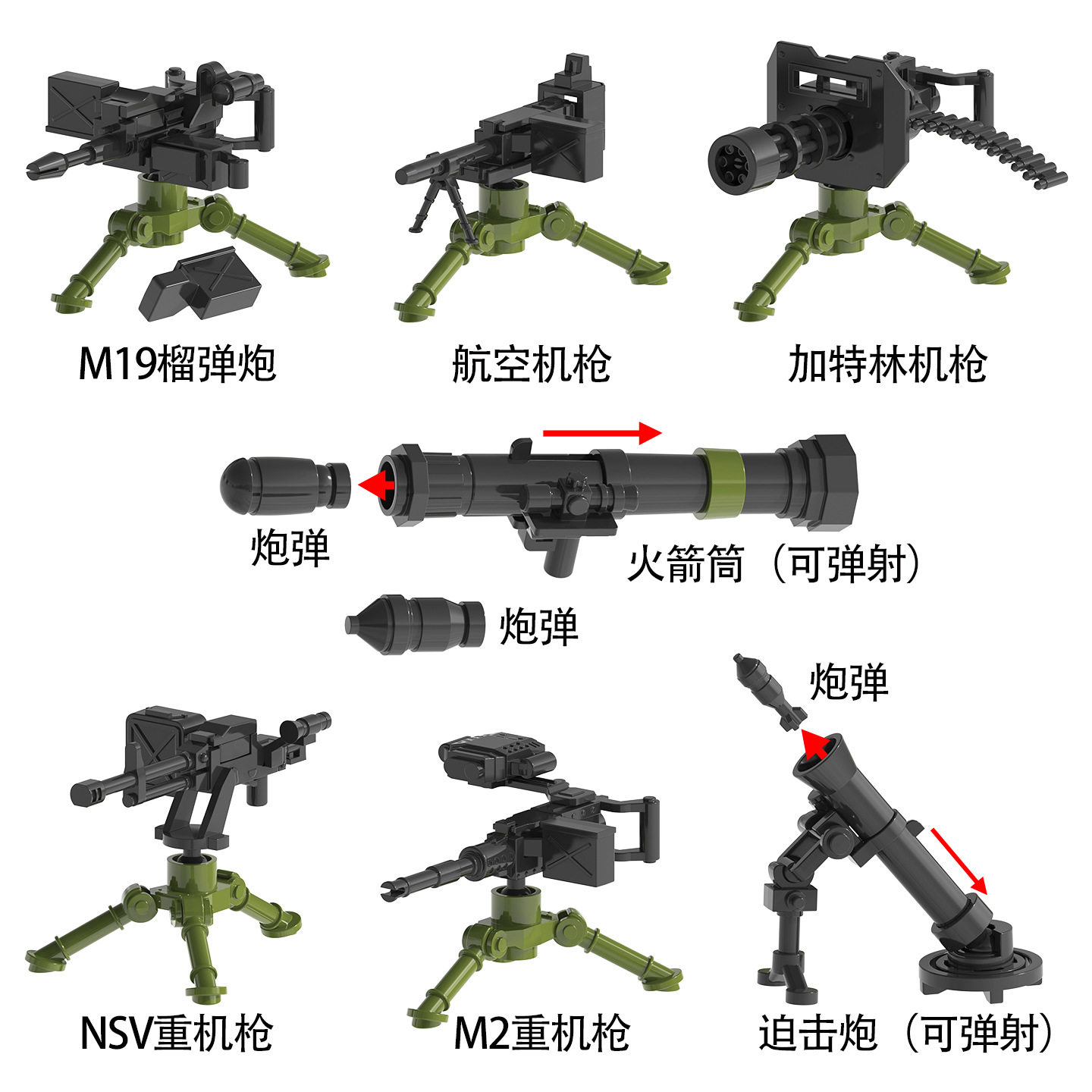 M19榴弹炮

航空机枪

加特林机枪

炮弹

火箭筒（可弹射）

炮弹

炮弹

NSV重机枪

M2重机枪

迫击炮（可弹射）