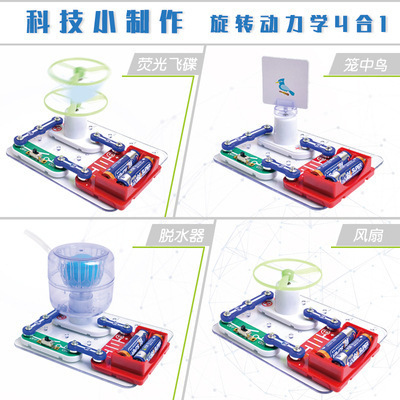 科技小制作 旋转动力学4合1

荧光飞碟

笼中鸟

脱水器

风扇